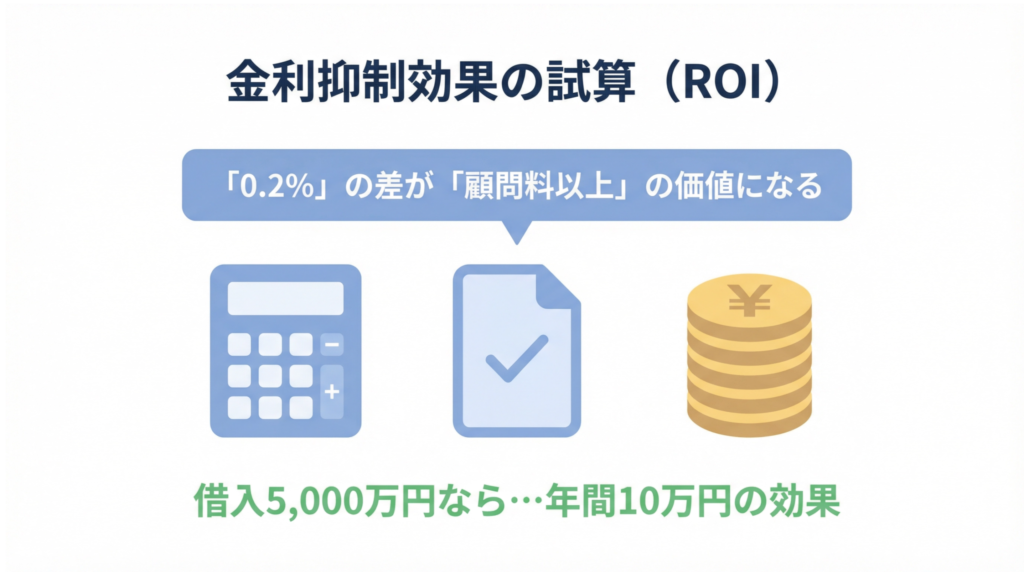 金利抑制効果の試算（ROI）

「0.2%」の差が「顧問料以上」の価値になる

−

+

¥

借入5,000万円なら…年間10万円の効果