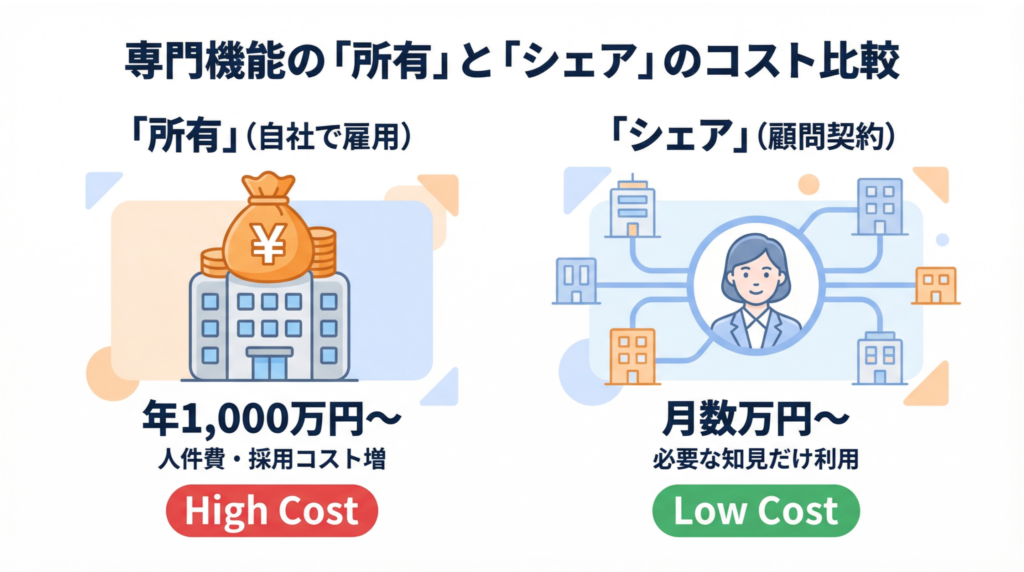 専門機能の「所有」と「シェア」のコスト比較

「所有」(自社で雇用)

¥

年1,000万円〜
人件費・採用コスト増

High Cost

「シェア」(顧問契約)

月数万円〜
必要な知見だけ利用

Low Cost